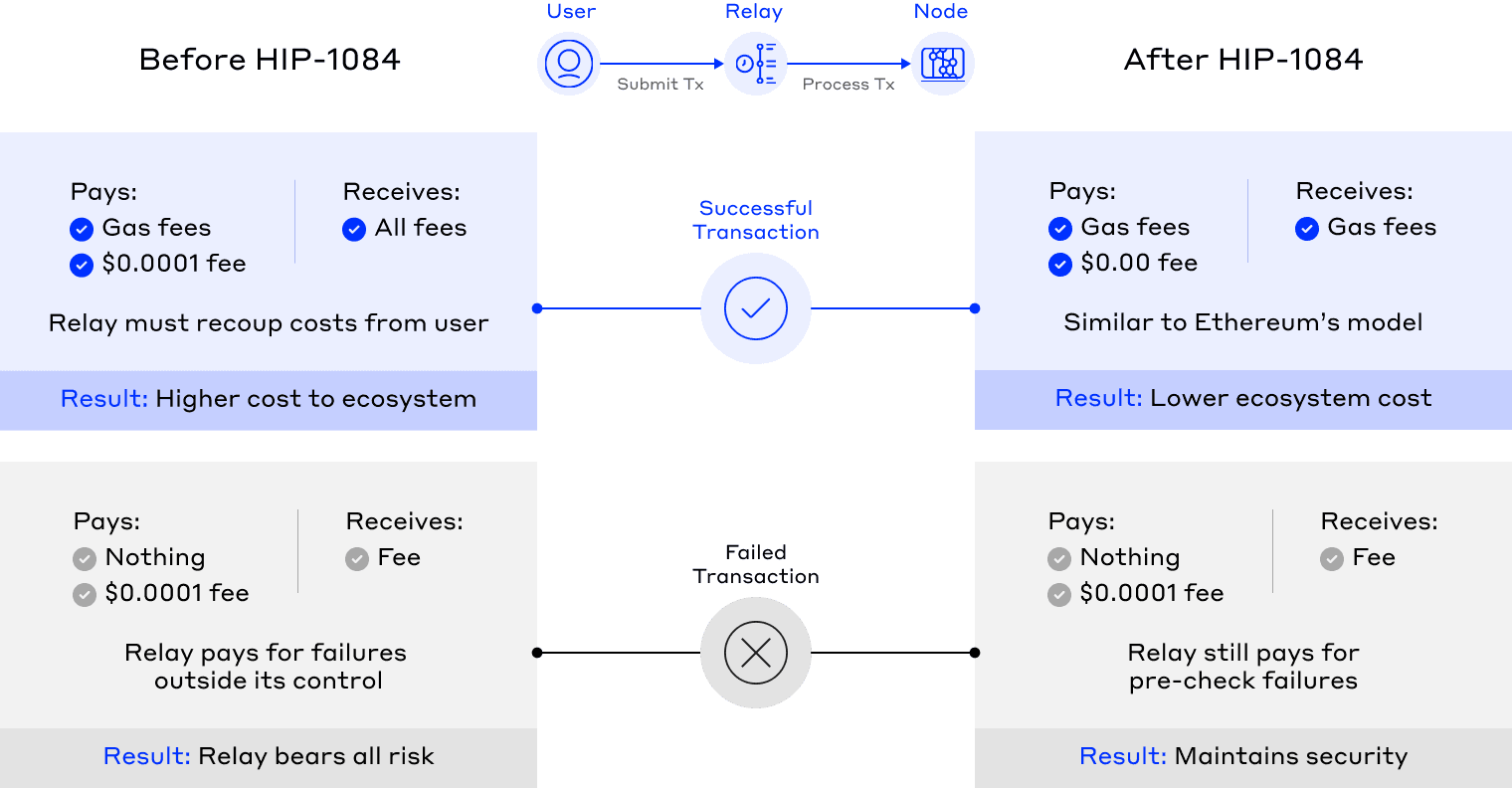 Before HIP-1084

User
Submit Tx
Relay
Process Tx
Node

After HIP-1084

Pays:
Gas fees
$0.0001 fee

Receives:
All fees

Relay must recoup costs from user

Result: Higher cost to ecosystem

Successful Transaction

Pays:
Gas fees
$0.00 fee

Receives:
Gas fees

Similar to Ethereum's model

Result: Lower ecosystem cost

Pays:
Nothing
$0.0001 fee

Receives:
Fee

Relay pays for failures outside its control

Result: Relay bears all risk

Failed Transaction

Pays:
Nothing
$0.0001 fee

Receives:
Fee

Relay still pays for pre-check failures

Result: Maintains security